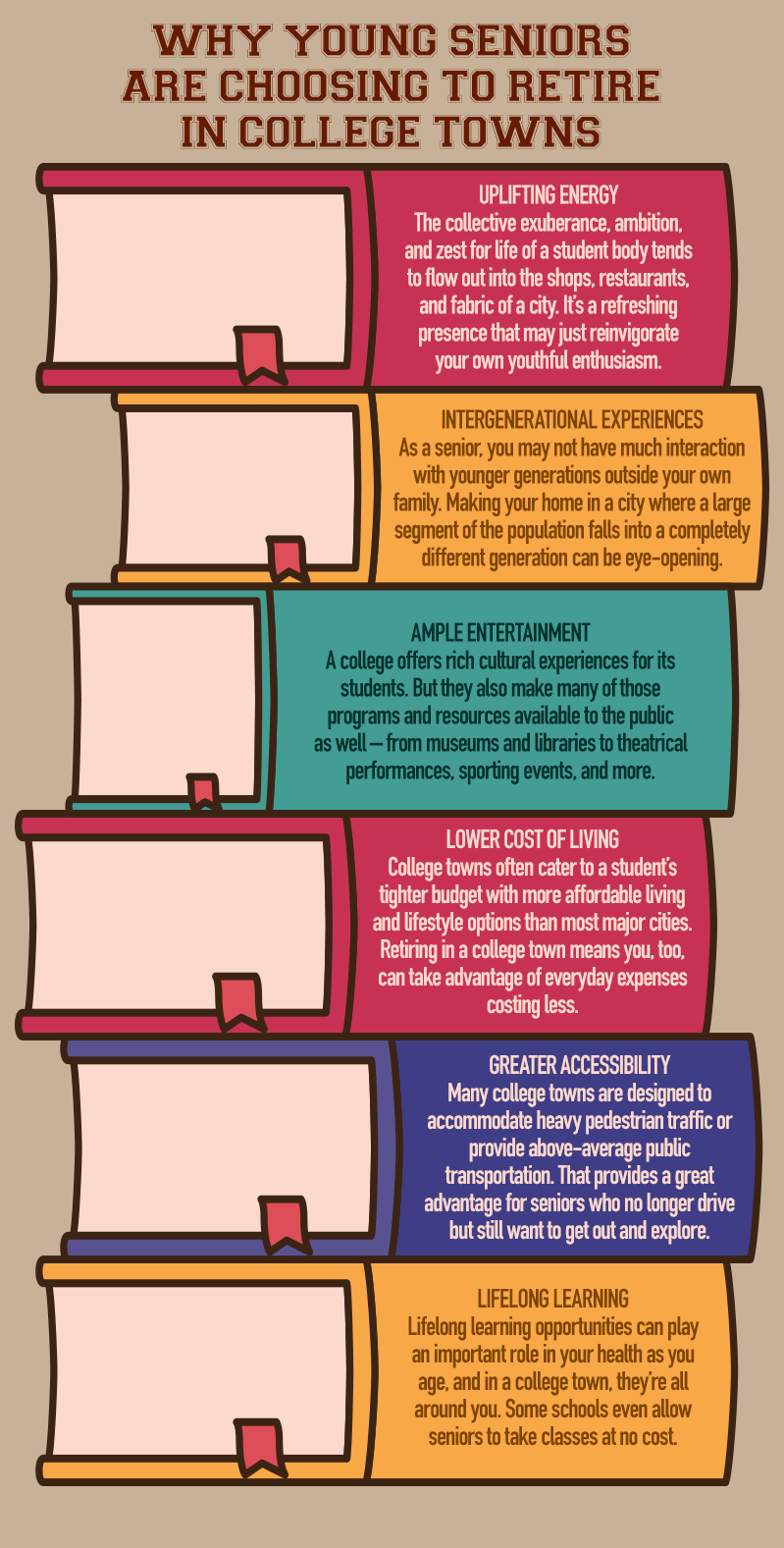 WHY YOUNG SENIORS ARE CHOOSING TO RETIRE IN COLLEGE TOWNS

UPLIFTING ENERGY
The collective exuberance, ambition, and zest for life of a student body tends to flow out into the shops, restaurants, and fabric of a city. It's a refreshing presence that may just reinvigorate your own youthful enthusiasm.

INTERGENERATIONAL EXPERIENCES
As a senior, you may not have much interaction with younger generations outside your own family. Making your home in a city where a large segment of the population falls into a completely different generation can be eye-opening.

AMPLE ENTERTAINMENT
A college offers rich cultural experiences for its students. But they also make many of those programs and resources available to the public as well — from museums and libraries to theatrical performances, sporting events, and more.

LOWER COST OF LIVING
College towns often cater to a student's tighter budget with more affordable living and lifestyle options than most major cities. Retiring in a college town means you, too, can take advantage of everyday expenses costing less.

GREATER ACCESSIBILITY
Many college towns are designed to accommodate heavy pedestrian traffic or provide above-average public transportation. That provides a great advantage for seniors who no longer drive but still want to get out and explore.

LIFELONG LEARNING
Lifelong learning opportunities can play an important role in your health as you age, and in a college town, they're all around you. Some schools even allow seniors to take classes at no cost.